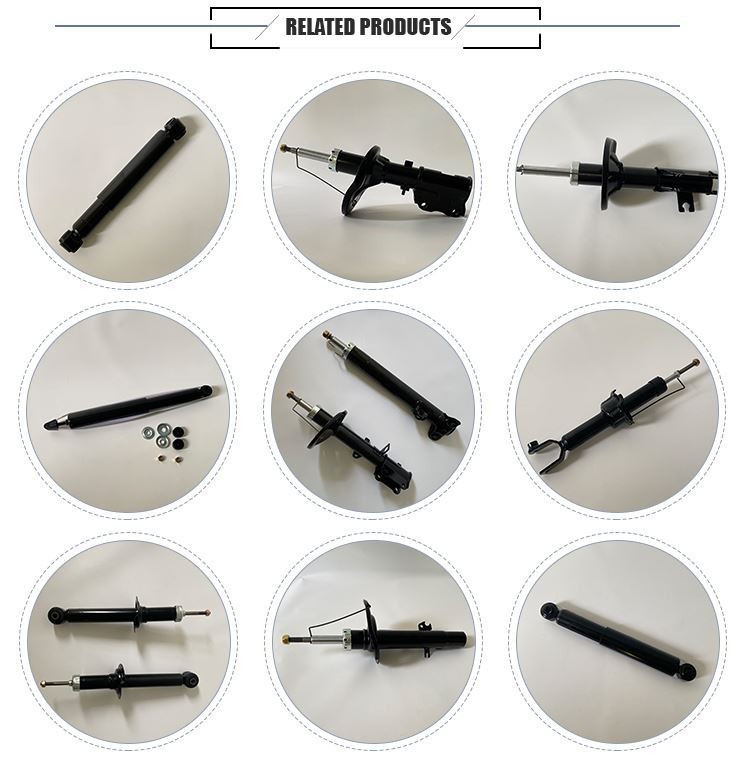 RELATED PRODUCTS